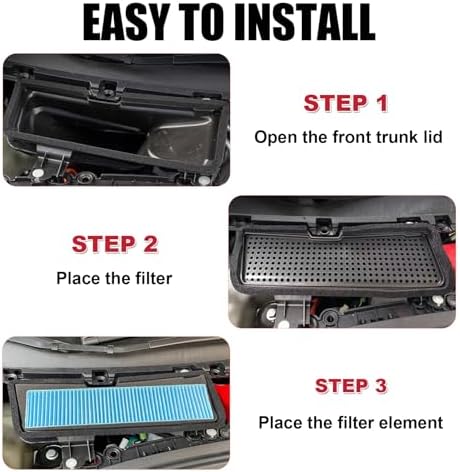 EASY TO INSTALL

STEP 1
Open the front trunk lid

STEP 2
Place the filter

STEP 3
Place the filter element