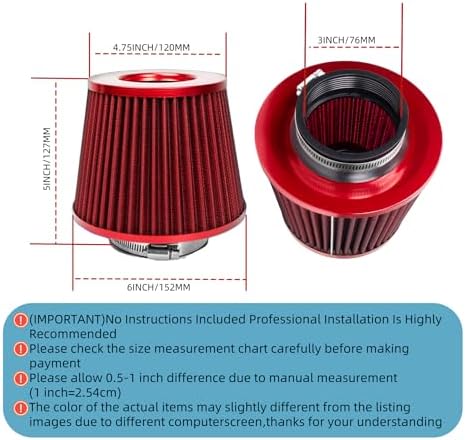 4.75INCH/120MM

3INCH/76MM

5INCH/127MM

6INCH/152MM

(IMPORTANT)No Instructions Included Professional Installation Is Highly Recommended

Please check the size measurement chart carefully before making payment

Please allow 0.5-1 inch difference due to manual measurement (1 inch=2.54cm)

The color of the actual items may slightly different from the listing images due to different computerscreen,thanks for your understanding